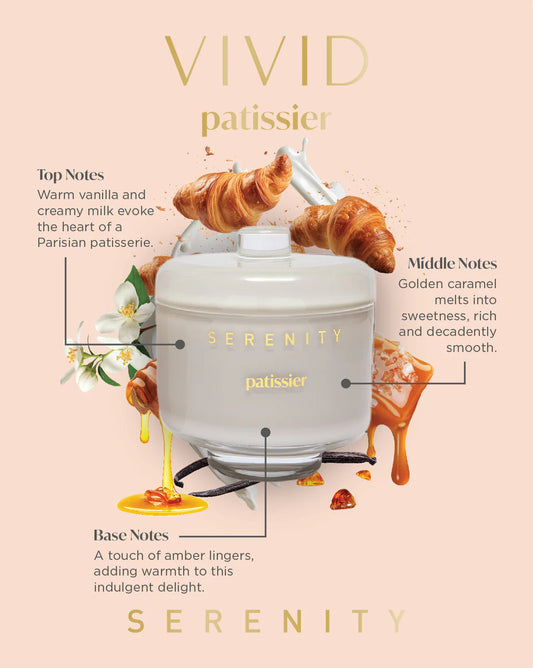 VIVID

patissier

Top Notes
Warm vanilla and creamy milk evoke the heart of a Parisian patisserie.

Middle Notes
Golden caramel melts into sweetness, rich and decadently smooth.

SERENITY

patissier

Base Notes
A touch of amber lingers, adding warmth to this indulgent delight.

SERENITY